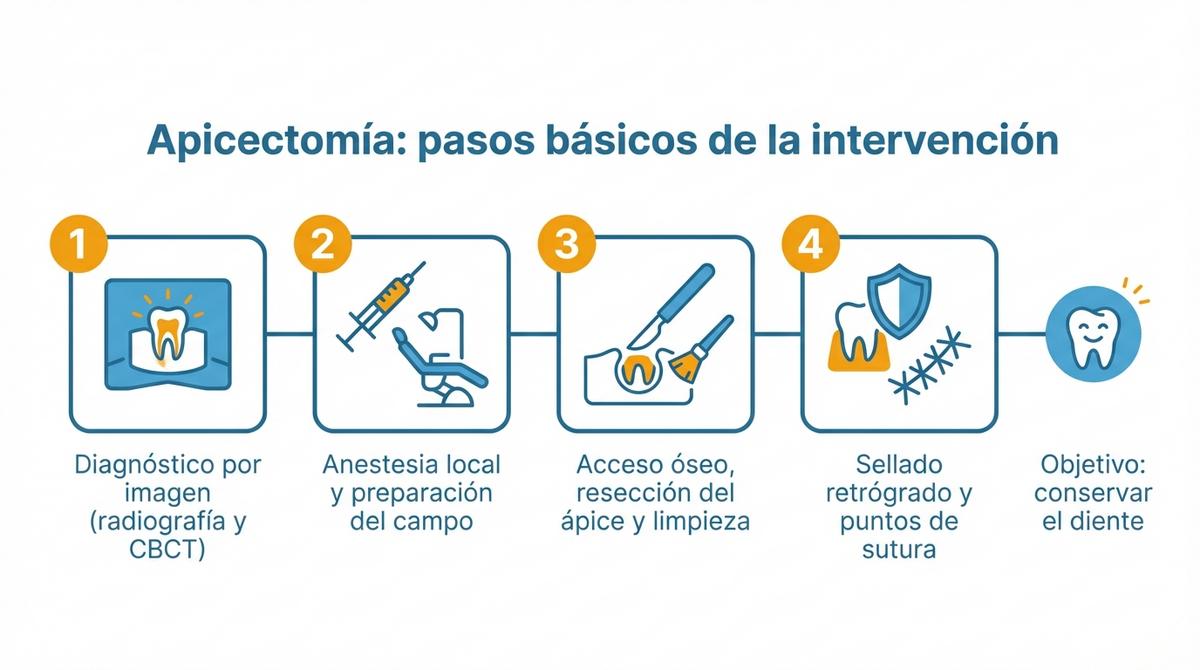 Apicectomía: pasos básicos de la intervención

1

Diagnóstico por imagen (radiografía y CBCT)

2

Anestesia local y preparación del campo

3

Acceso óseo, resección del ápice y limpieza

4

Sellado retrógrado y puntos de sutura

Objetivo: conservar el diente